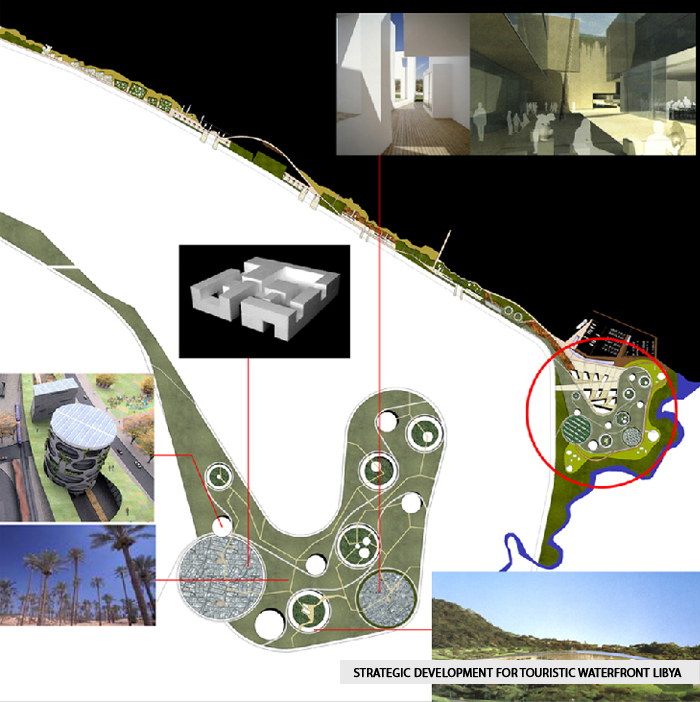 STRATEGIC DEVELOPMENT FOR TOURISTIC WATERFRONT LIBYA